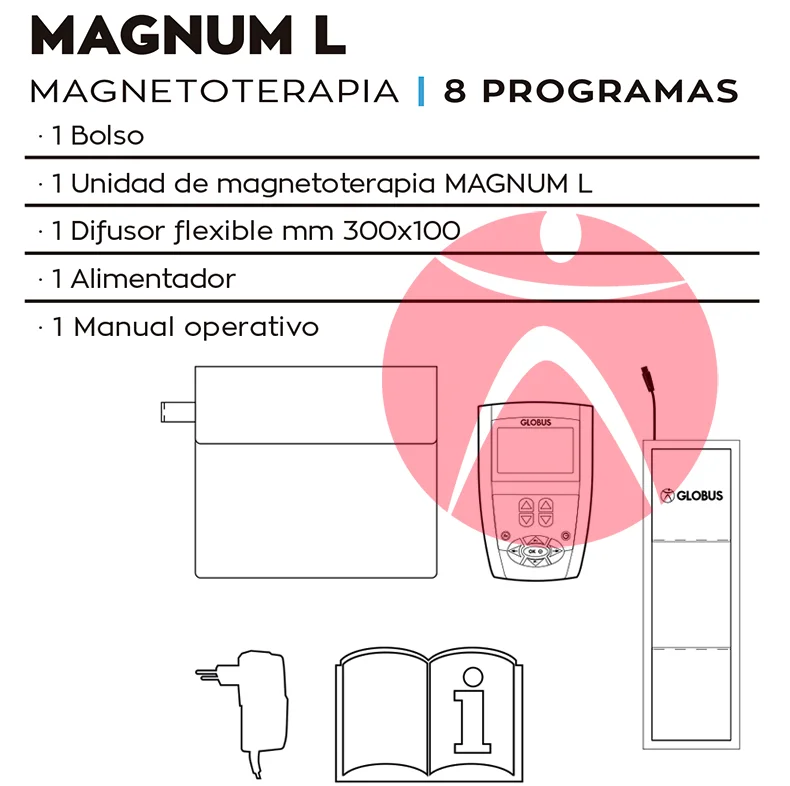 MAGNUM L

MAGNETOTERAPIA | 8 PROGRAMAS

· 1 Bolso

· 1 Unidad de magnetoterapia MAGNUM L

· 1 Difusor flexible mm 300x100

· 1 Alimentador

· 1 Manual operativo

GLOBUS

OK

GLOBUS

i