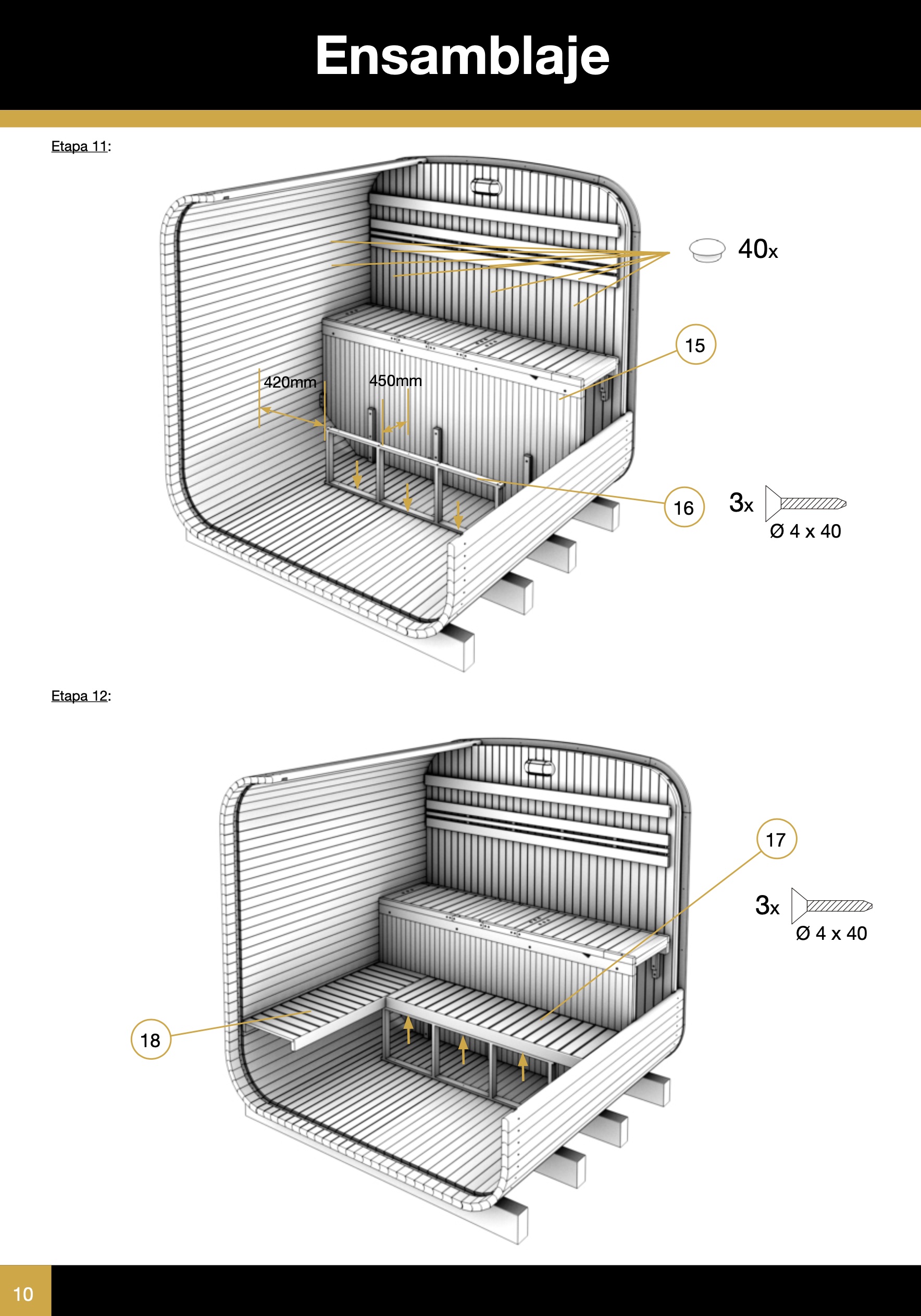 Ensamblaje

Etapa 11:

40x

15

420mm

450mm

16

3x

Ø 4 x 40

Etapa 12:

17

3x

Ø 4 x 40

18

10