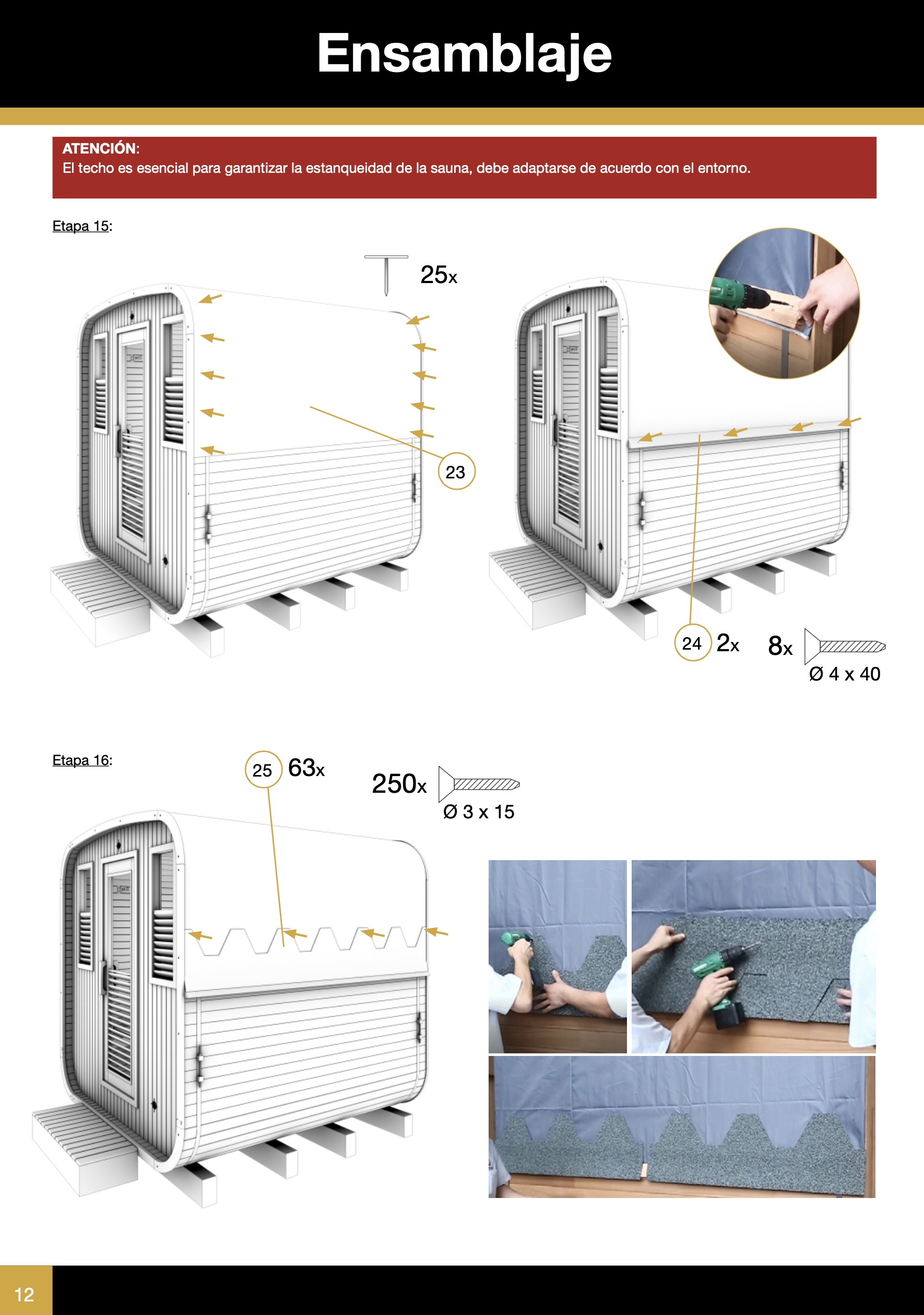 Ensamblaje

ATENCIÓN:
El techo es esencial para garantizar la estanqueidad de la sauna, debe adaptarse de acuerdo con el entorno.

Etapa 15:

25x

23

24 2x 8x

Ø 4 x 40

Etapa 16:

25 63x

250x

Ø 3 x 15

12